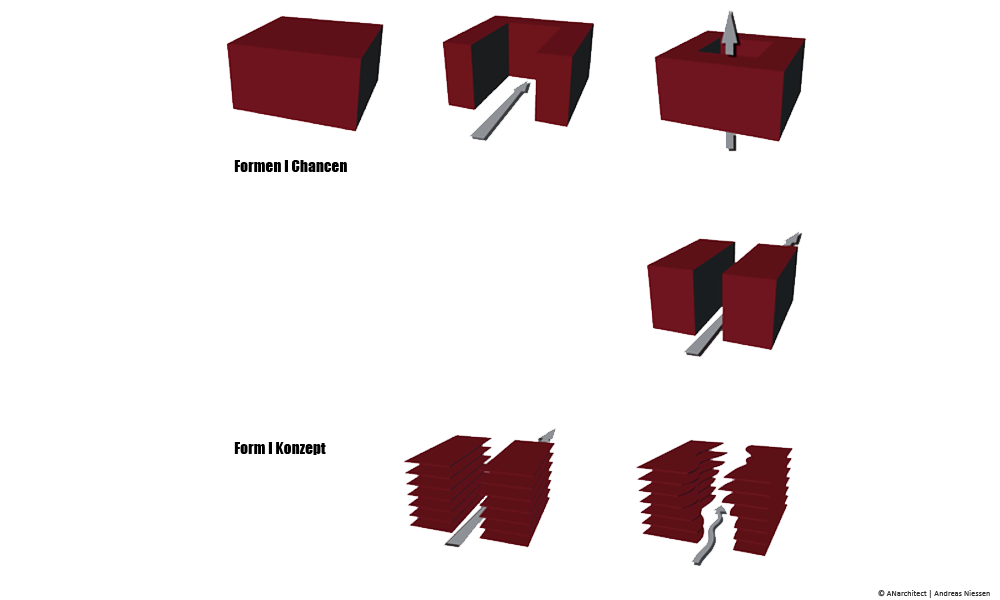 Formen I Chancen

Form I Konzept

© ANarchitect | Andreas Niessen